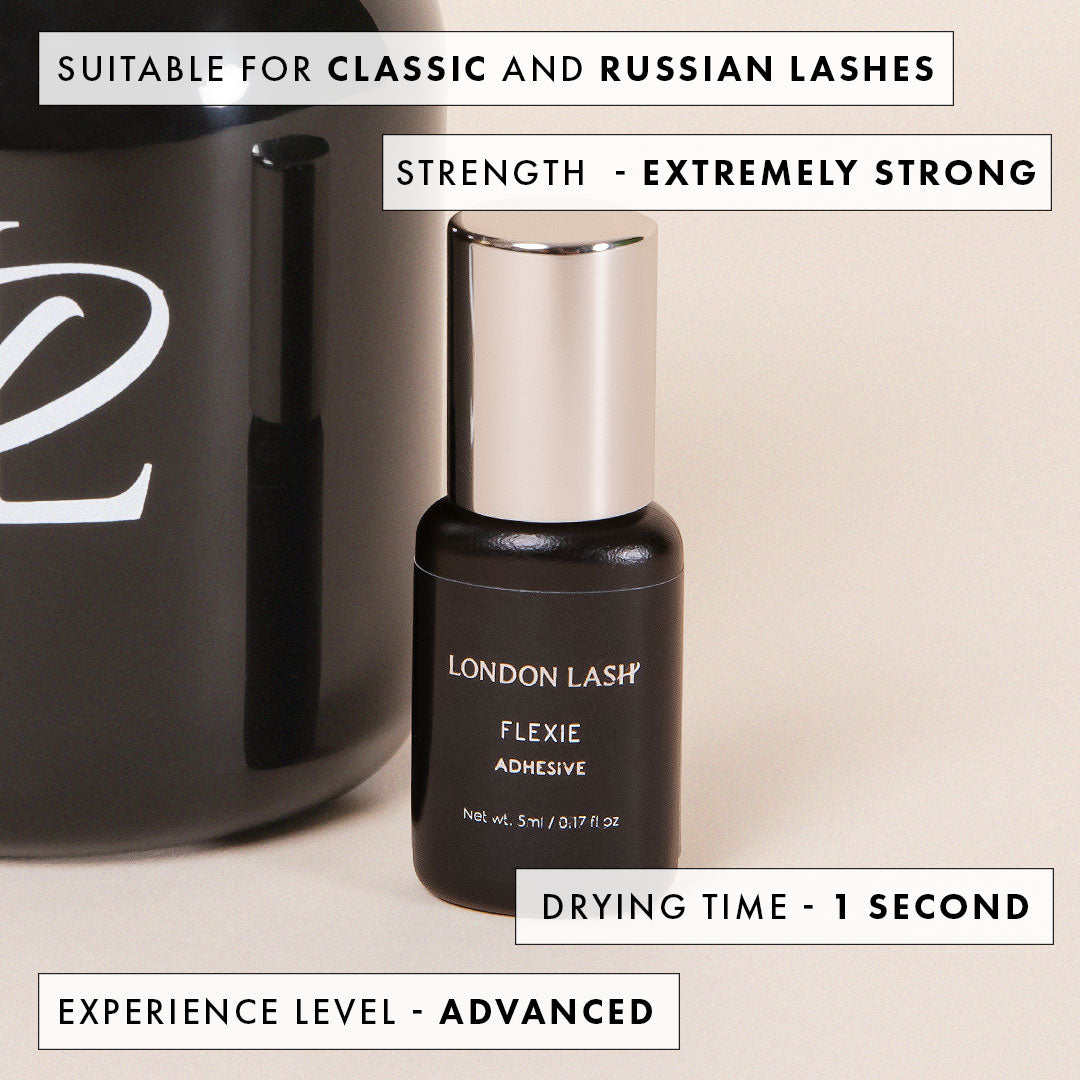 SUITABLE FOR CLASSIC AND RUSSIAN LASHES

STRENGTH - EXTREMELY STRONG

LONDON LASH

FLEXIE
ADHESIVE

Net wt. 5ml / 0.17 fl oz

DRYING TIME - 1 SECOND

EXPERIENCE LEVEL - ADVANCED